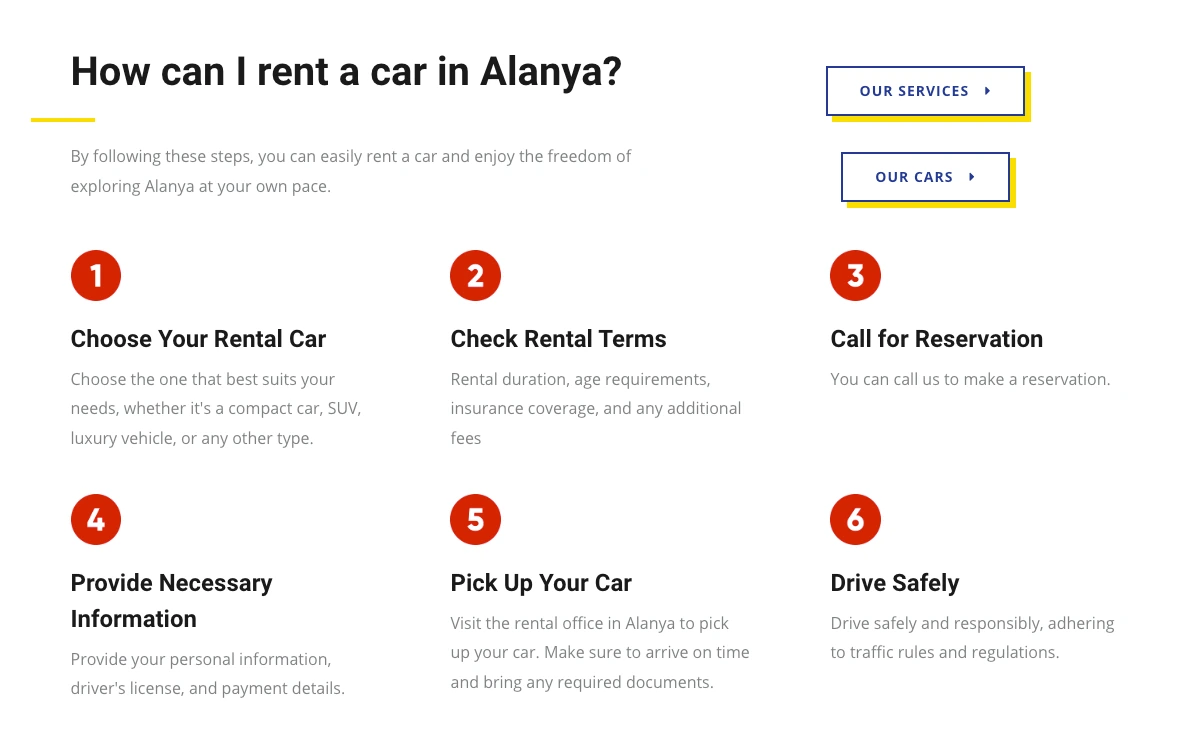 How can I rent a car in Alanya?

By following these steps, you can easily rent a car and enjoy the freedom of exploring Alanya at your own pace.

OUR SERVICES

OUR CARS

1

Choose Your Rental Car

Choose the one that best suits your needs, whether it's a compact car, SUV, luxury vehicle, or any other type.

2

Check Rental Terms

Rental duration, age requirements, insurance coverage, and any additional fees

3

Call for Reservation

You can call us to make a reservation.

4

Provide Necessary Information

Provide your personal information, driver's license, and payment details.

5

Pick Up Your Car

Visit the rental office in Alanya to pick up your car. Make sure to arrive on time and bring any required documents.

6

Drive Safely

Drive safely and responsibly, adhering to traffic rules and regulations.